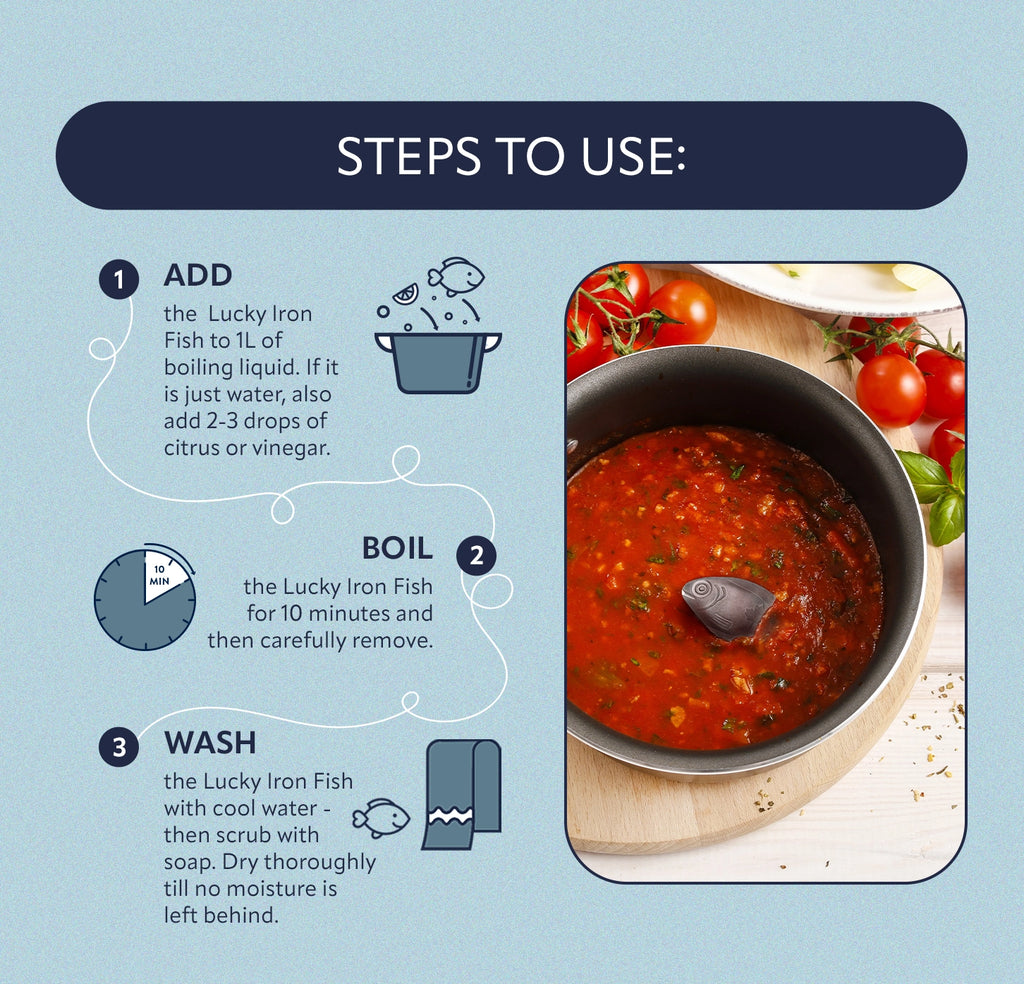 STEPS TO USE:

1 ADD
the Lucky Iron Fish to 1L of boiling liquid. If it is just water, also add 2-3 drops of citrus or vinegar.

10 MIN

BOIL 2
the Lucky Iron Fish for 10 minutes and then carefully remove.

3 WASH
the Lucky Iron Fish with cool water - then scrub with soap. Dry thoroughly till no moisture is left behind.